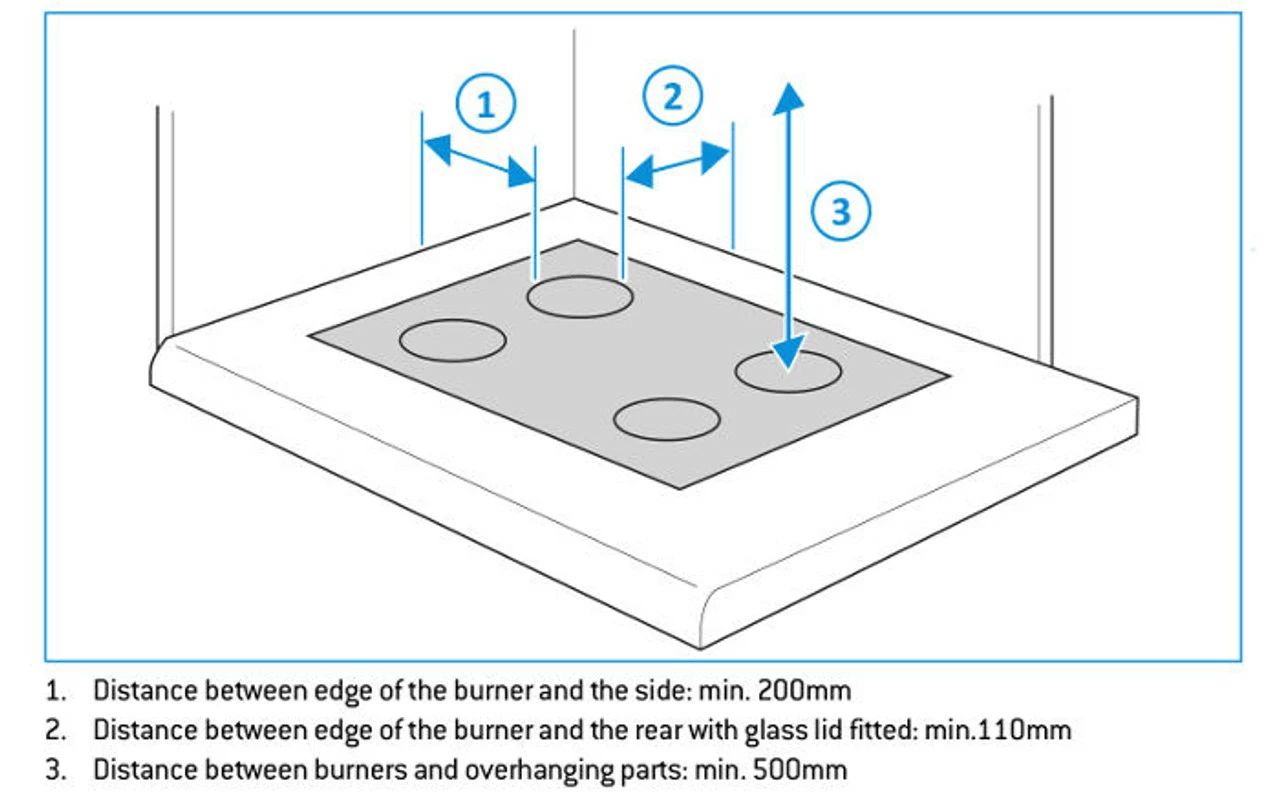 1

2

3

1. Distance between edge of the burner and the side: min. 200mm
2. Distance between edge of the burner and the rear with glass lid fitted: min.110mm
3. Distance between burners and overhanging parts: min. 500mm